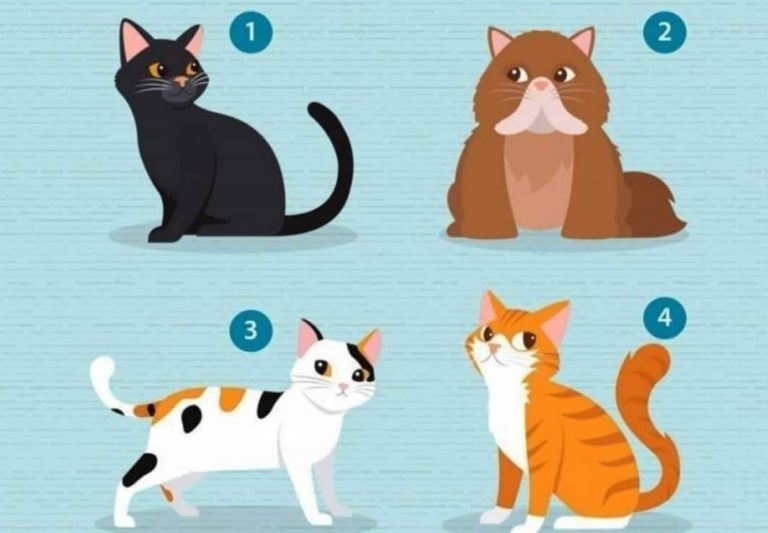 1
2
3
4