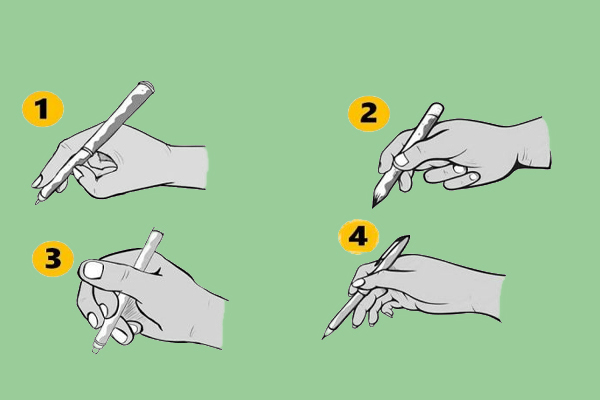 1

2

3

4