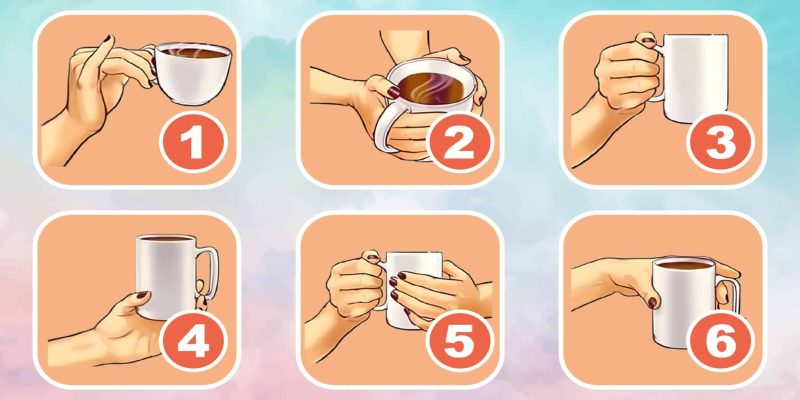 1
2
3
4
5
6